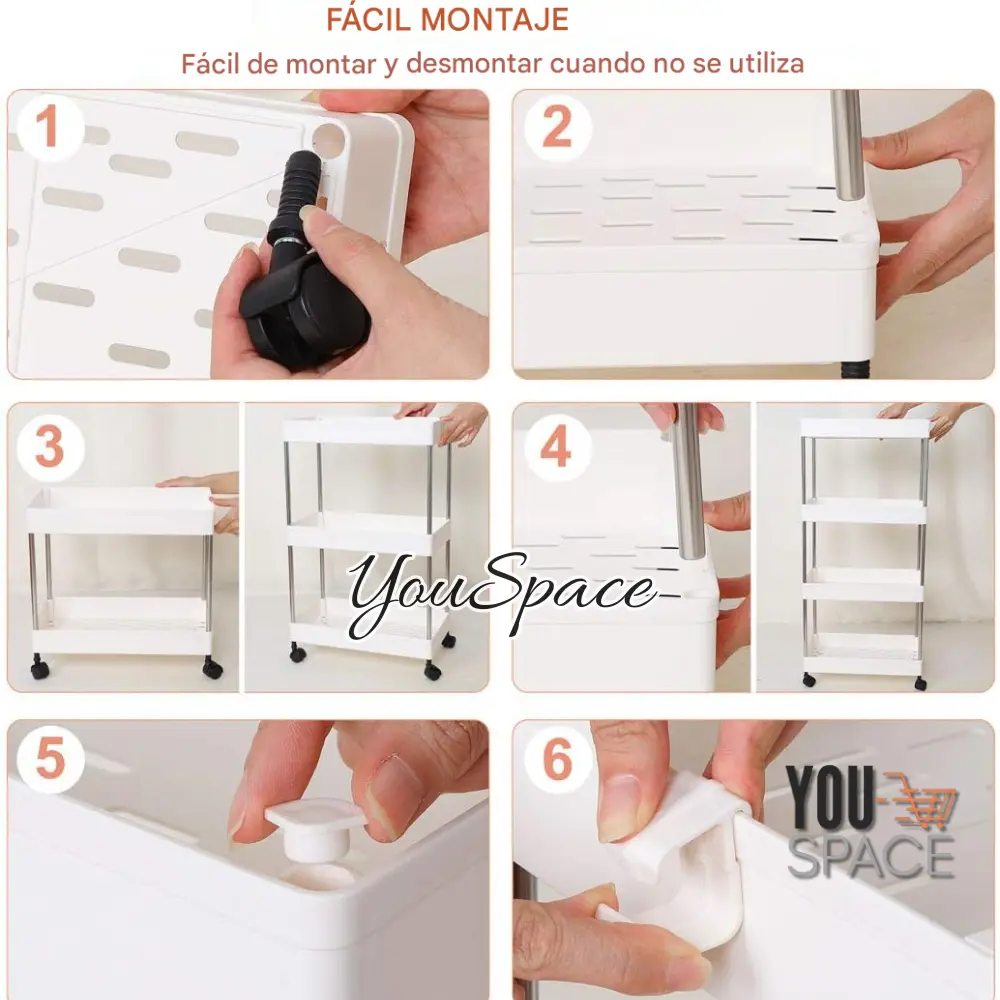 FÁCIL MONTAJE

Fácil de montar y desmontar cuando no se utiliza

1

2

3

4

YouSpace

5

6

YOU SPACE