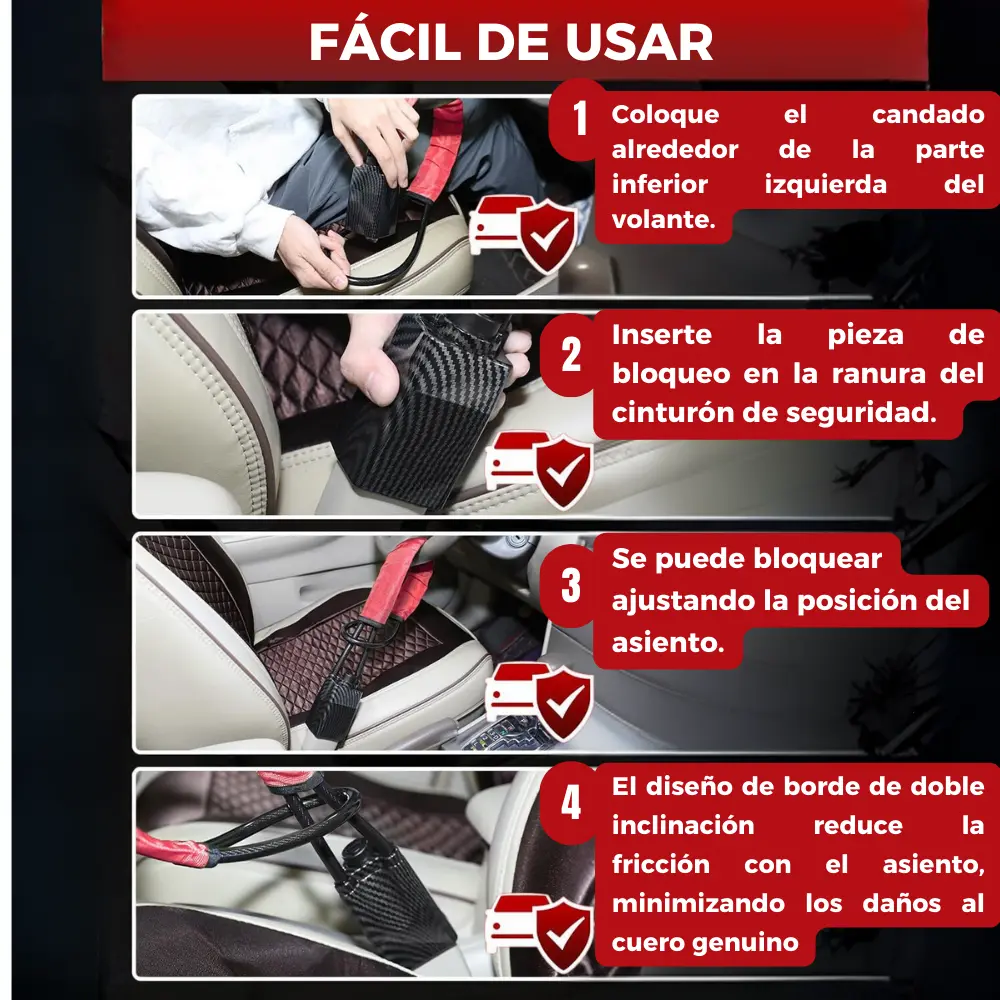 FÁCIL DE USAR

1 Coloque el candado alrededor de la parte inferior izquierda del volante.

2 Inserte la pieza de bloqueo en la ranura del cinturón de seguridad.

3 Se puede bloquear ajustando la posición del asiento.

4 El diseño de borde de doble inclinación reduce la fricción con el asiento, minimizando los daños al cuero genuino